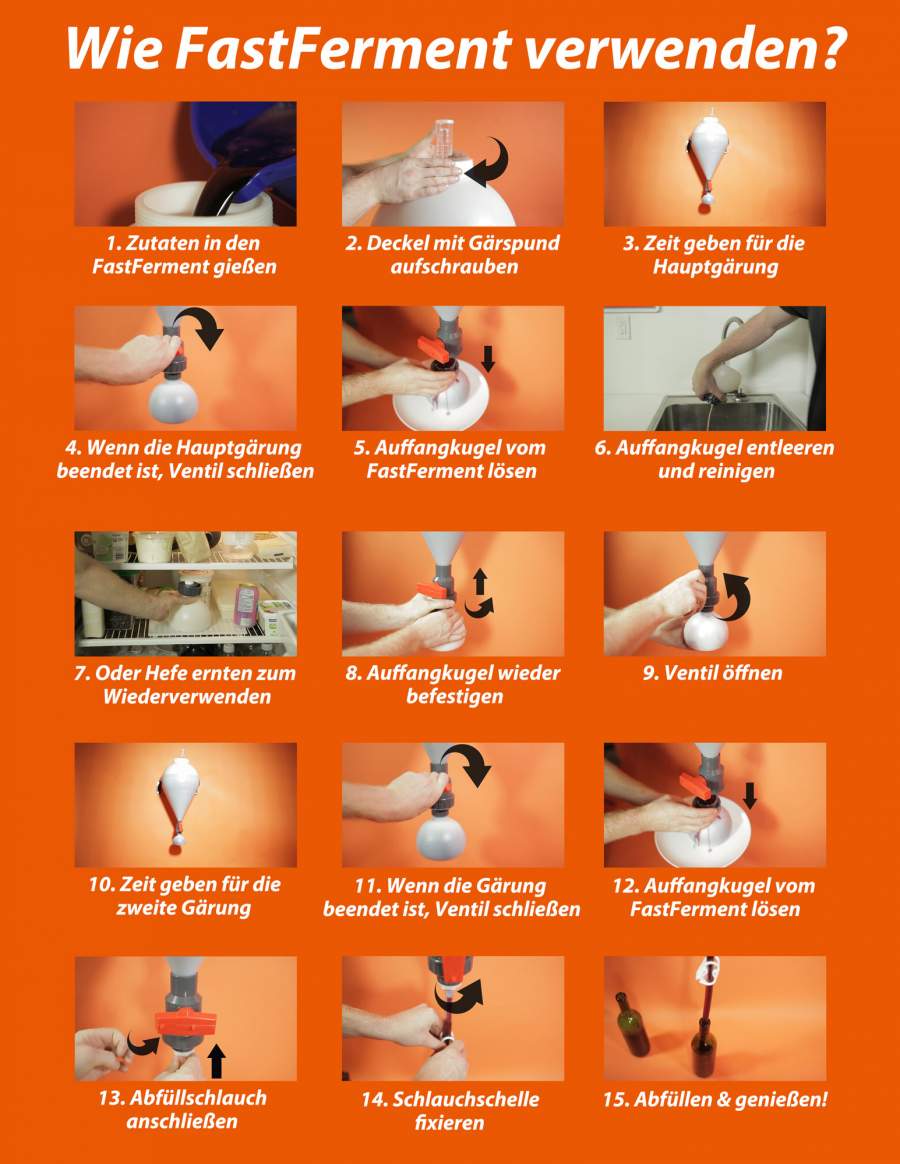 Wie FastFerment verwenden?

1. Zutaten in den FastFerment gießen

2. Deckel mit Gärspund aufschrauben

3. Zeit geben für die Hauptgärung

4. Wenn die Hauptgärung beendet ist, Ventil schließen

5. Auffangkugel vom FastFerment lösen

6. Auffangkugel entleeren und reinigen

7. Oder Hefe ernten zum Wiederverwenden

8. Auffangkugel wieder befestigen

9. Ventil öffnen

10. Zeit geben für die zweite Gärung

11. Wenn die Gärung beendet ist, Ventil schließen

12. Auffangkugel vom FastFerment lösen

13. Abfüllschlauch anschließen

14. Schlauchschelle fixieren

15. Abfüllen & genießen!