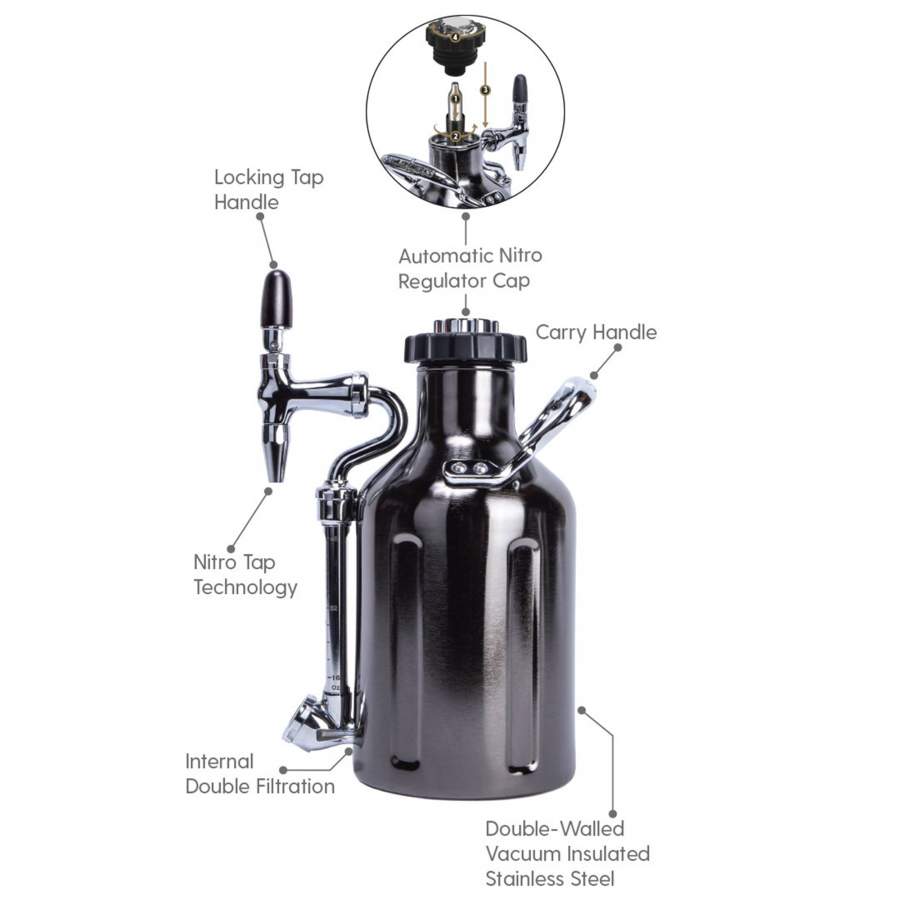 Locking Tap Handle

Automatic Nitro Regulator Cap

Carry Handle

Nitro Tap Technology

Internal Double Filtration

Double-Walled Vacuum Insulated Stainless Steel